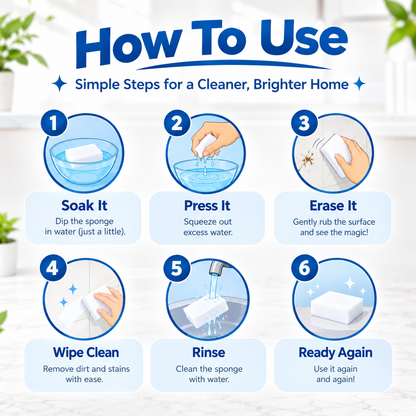 How To Use

Simple Steps for a Cleaner, Brighter Home

1
Soak It
Dip the sponge in water (just a little).

2
Press It
Squeeze out excess water.

3
Erase It
Gently rub the surface and see the magic!

4
Wipe Clean
Remove dirt and stains with ease.

5
Rinse
Clean the sponge with water.

6
Ready Again
Use it again and again!